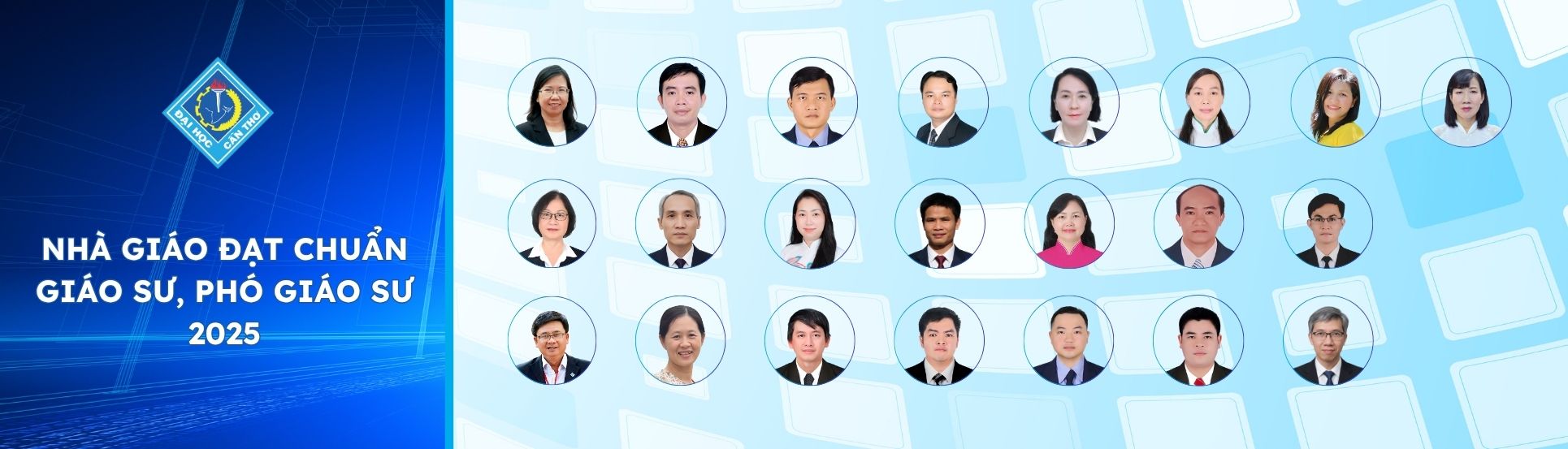 ĐẠI HỌC CẦN THƠ

NHÀ GIÁO ĐẠT CHUẨN GIÁO SƯ, PHÓ GIÁO SƯ 2025