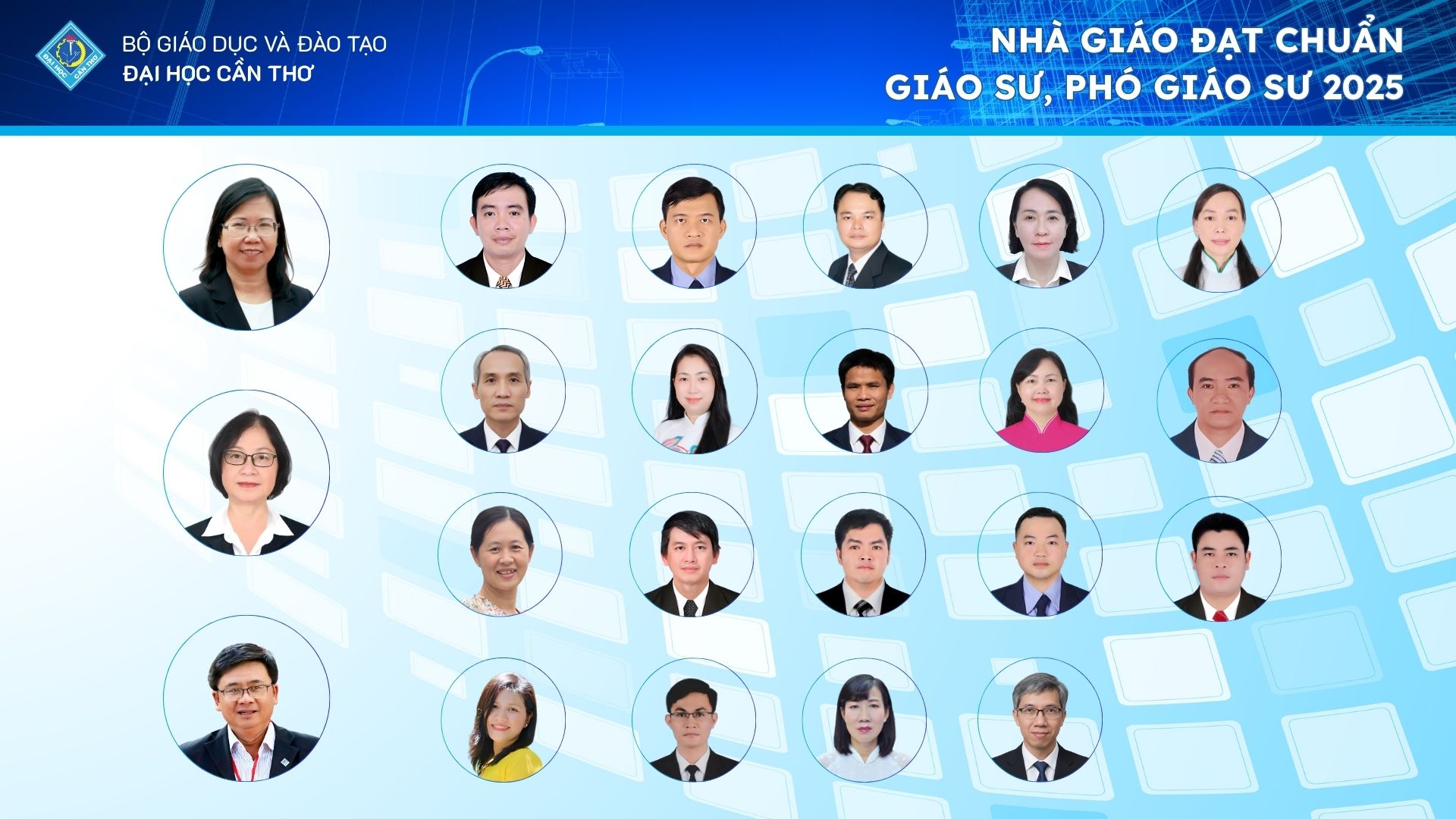 ĐẠI HỌC CẦN THƠ

BỘ GIÁO DỤC VÀ ĐÀO TẠO
ĐẠI HỌC CẦN THƠ

NHÀ GIÁO ĐẠT CHUẨN
GIÁO SƯ, PHÓ GIÁO SƯ 2025